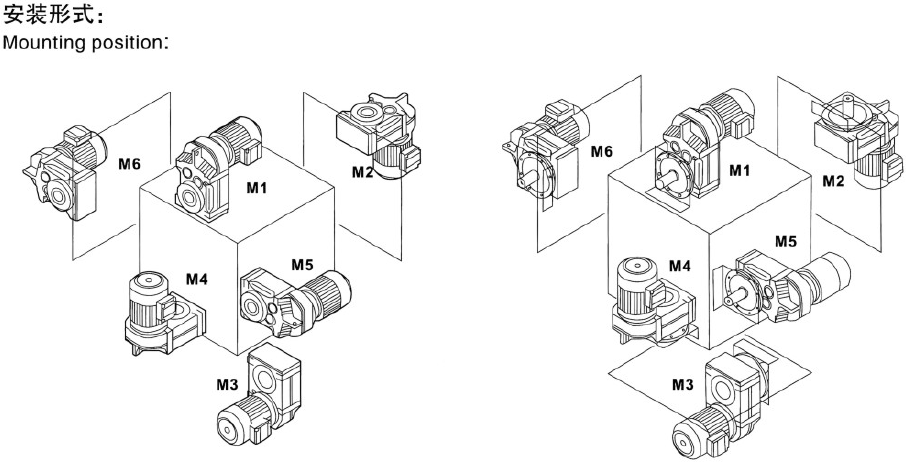 安装形式：
Mounting position:

M6
M1
M2
M4
M5
M3

M6
M1
M2
M4
M5
M3