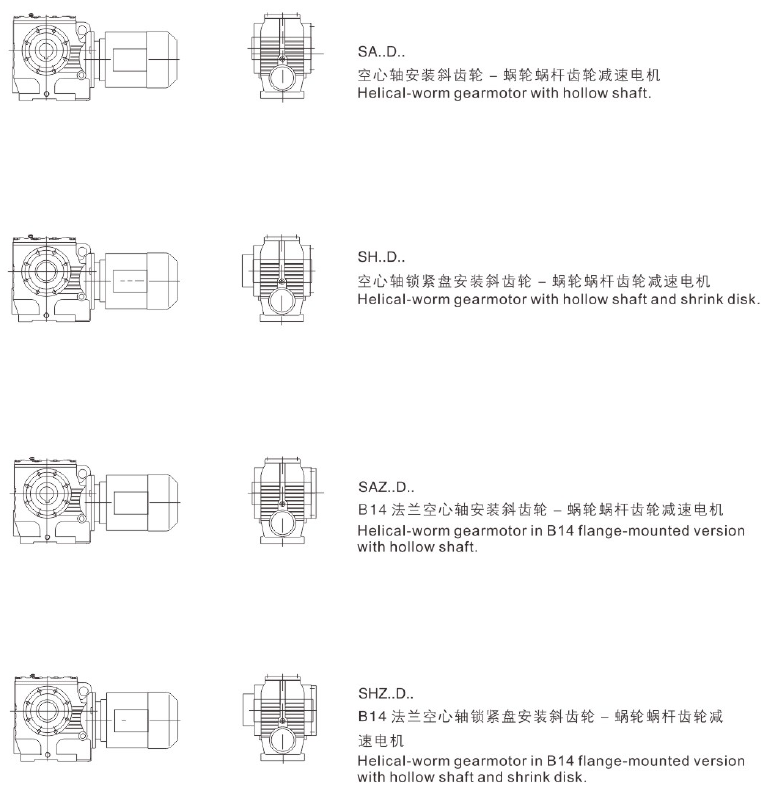 SA..D..
空心轴安装斜齿轮 – 蜗轮蜗杆齿轮减速电机
Helical-worm gearmotor with hollow shaft.

SH..D..
空心轴锁紧盘安装斜齿轮 – 蜗轮蜗杆齿轮减速电机
Helical-worm gearmotor with hollow shaft and shrink disk.

SAZ..D..
B14 法兰空心轴安装斜齿轮 – 蜗轮蜗杆齿轮减速电机
Helical-worm gearmotor in B14 flange-mounted version with hollow shaft.

SHZ..D..
B14 法兰空心轴锁紧盘安装斜齿轮 – 蜗轮蜗杆齿轮减速电机
Helical-worm gearmotor in B14 flange-mounted version with hollow shaft and shrink disk.